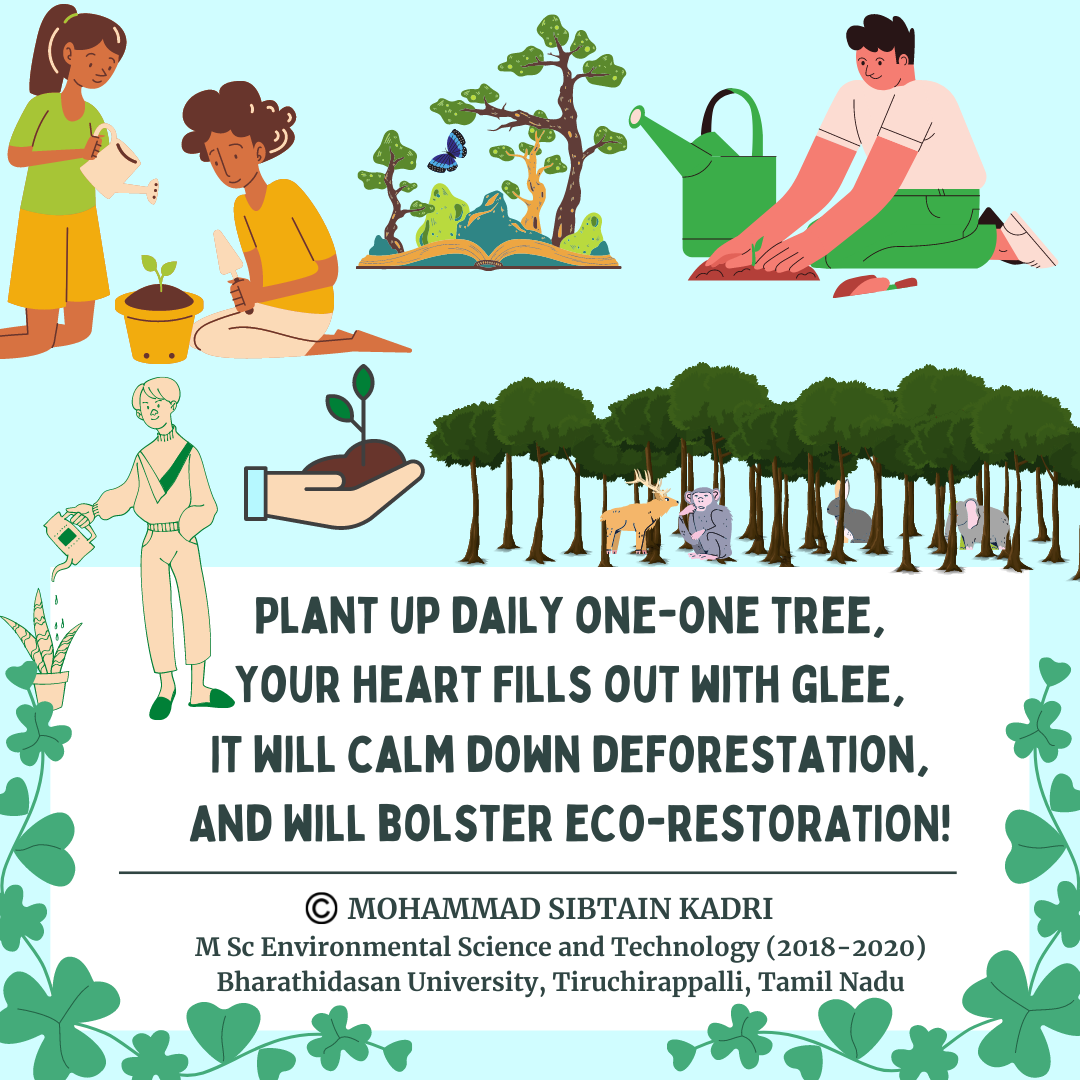 PLANT UP DAILY ONE-ONE TREE,
YOUR HEART FILLS OUT WITH GLEE,
IT WILL CALM DOWN DEFORESTATION,
AND WILL BOLSTER ECO-RESTORATION!

© MOHAMMAD SIBTAIN KADRI
M Sc Environmental Science and Technology (2018-2020)
Bharathidasan University, Tiruchirappalli, Tamil Nadu